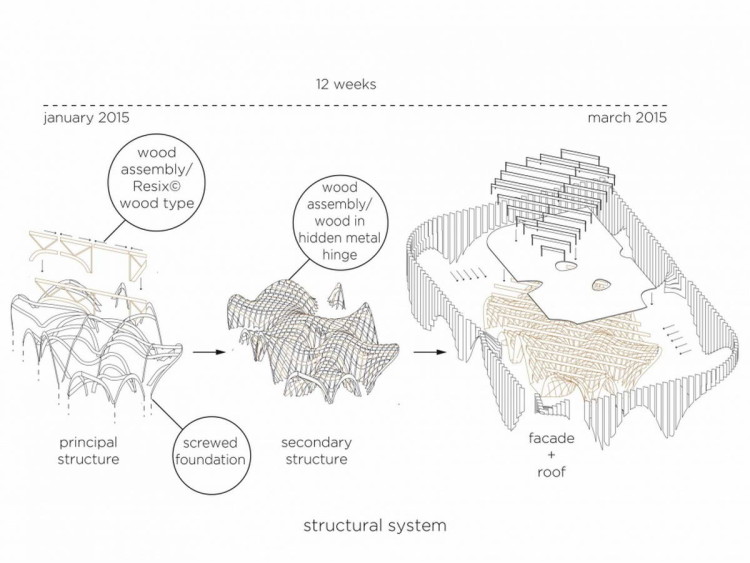 12 weeks

january 2015

march 2015

wood assembly/ Resix© wood type

wood assembly/ wood in hidden metal hinge

principal structure

screwed foundation

secondary structure

facade + roof

structural system